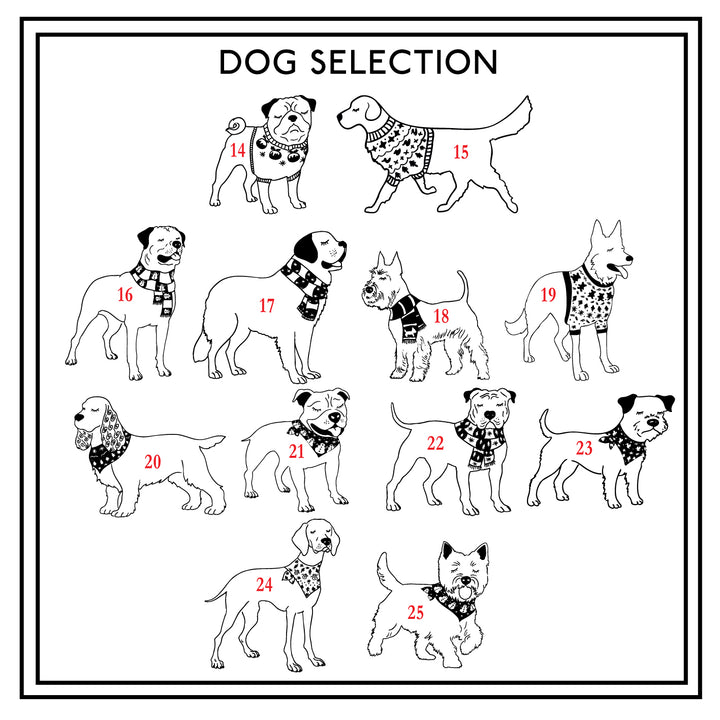 DOG SELECTION

14 15

16 17 18 19

20 21 22 23

24 25